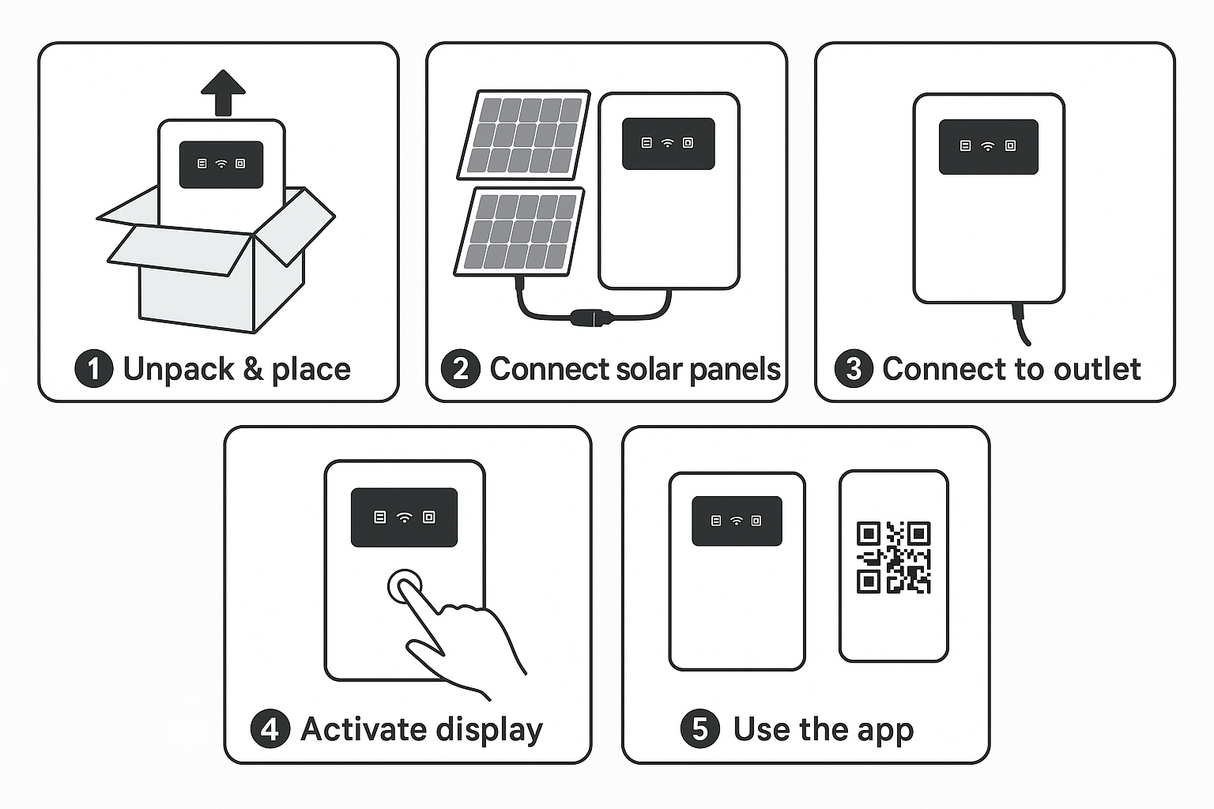 1 Unpack & place

2 Connect solar panels

3 Connect to outlet

4 Activate display

5 Use the app